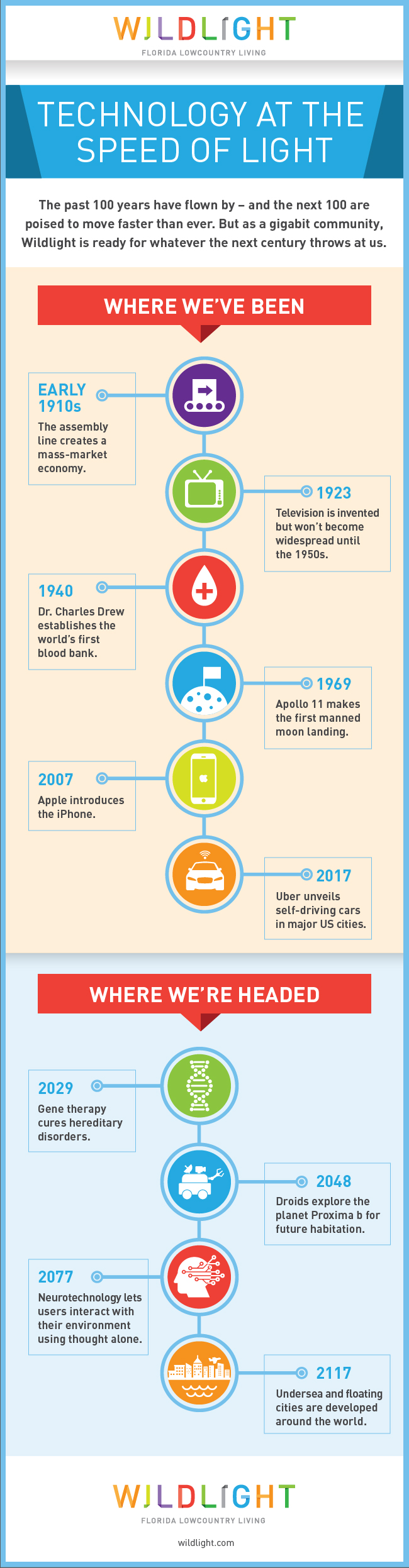 WILDLIGHT
FLORIDA LOWCOUNTRY LIVING

TECHNOLOGY AT THE SPEED OF LIGHT

The past 100 years have flown by – and the next 100 are poised to move faster than ever. But as a gigabit community, Wildlight is ready for whatever the next century throws at us.

WHERE WE'VE BEEN

EARLY 1910s
The assembly line creates a mass-market economy.

1923
Television is invented but won't become widespread until the 1950s.

1940
Dr. Charles Drew establishes the world's first blood bank.

1969
Apollo 11 makes the first manned moon landing.

2007
Apple introduces the iPhone.

2017
Uber unveils self-driving cars in major US cities.

WHERE WE'RE HEADED

2029
Gene therapy cures hereditary disorders.

2048
Droids explore the planet Proxima b for future habitation.

2077
Neurotechnology lets users interact with their environment using thought alone.

2117
Undersea and floating cities are developed around the world.

WILDLIGHT
FLORIDA LOWCOUNTRY LIVING
wildlight.com